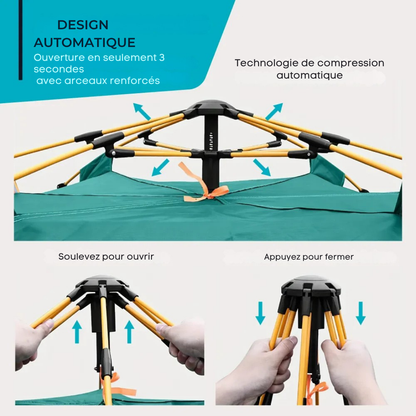 DESIGN AUTOMATIQUE

Ouverture en seulement 3 secondes avec arceaux renforcés

Technologie de compression automatique

Soulevez pour ouvrir

Appuyez pour fermer