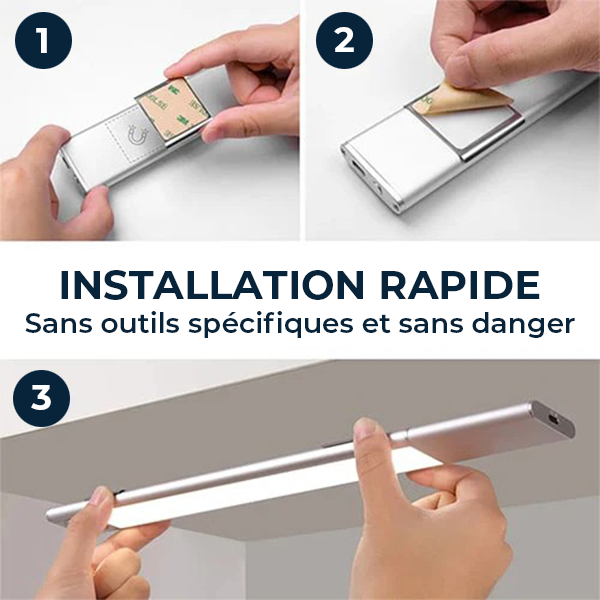 1

2

INSTALLATION RAPIDE
Sans outils spécifiques et sans danger

3