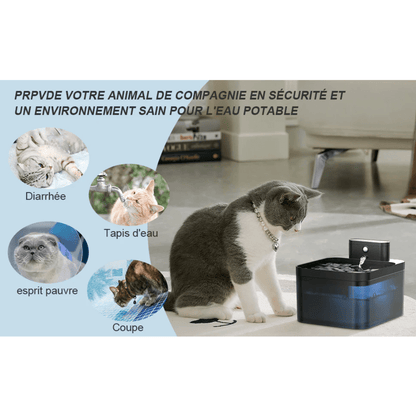 PRPVDE VOTRE ANIMAL DE COMPAGNIE EN SÉCURITÉ ET UN ENVIRONNEMENT SAIN POUR L'EAU POTABLE

Diarrhée

Tapis d'eau

esprit pauvre

Coupe