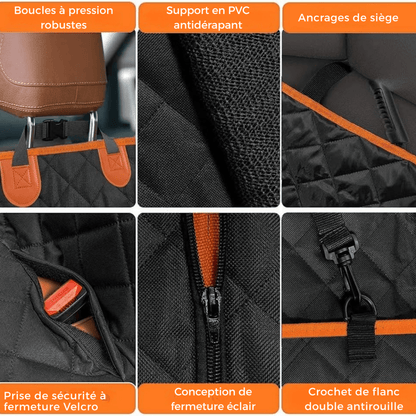 Boucles à pression robustes

Support en PVC antidérapant

Ancrages de siège

Prise de sécurité à fermeture Velcro

Conception de fermeture éclair

Crochet de flanc double antirouille