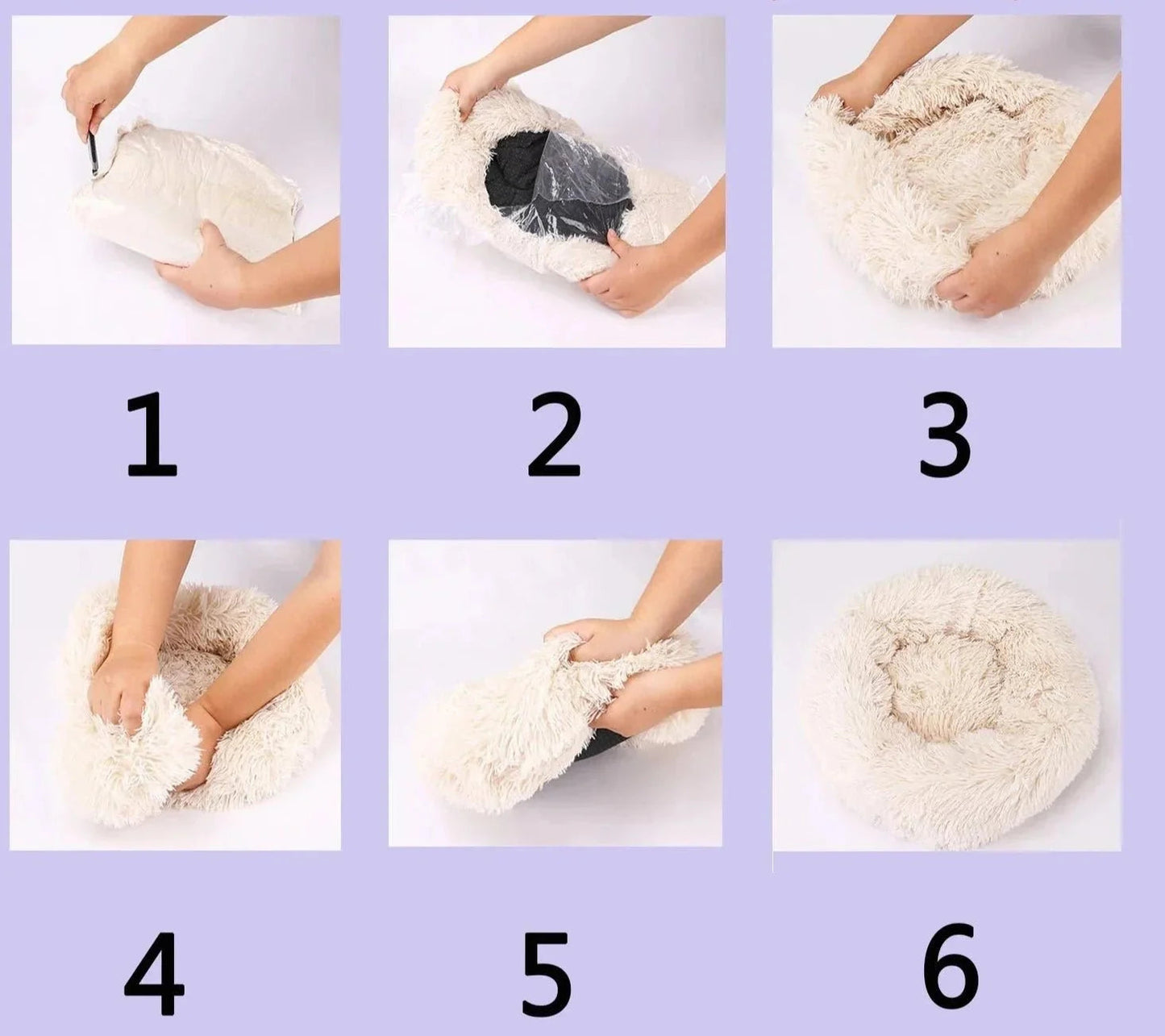 1

2

3

4

5

6