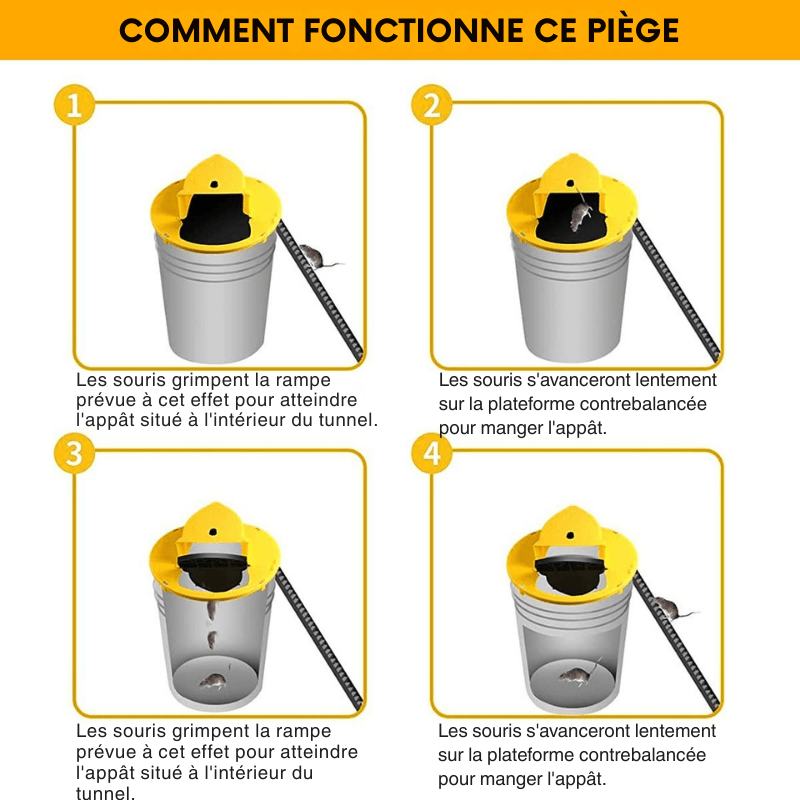 COMMENT FONCTIONNE CE PIÈGE

1

Les souris grimpent la rampe prévue à cet effet pour atteindre l'appât situé à l'intérieur du tunnel.

2

Les souris s'avanceront lentement sur la plateforme contrebalancée pour manger l'appât.

3

Les souris grimpent la rampe prévue à cet effet pour atteindre l'appât situé à l'intérieur du tunnel.

4

Les souris s'avanceront lentement sur la plateforme contrebalancée pour manger l'appât.