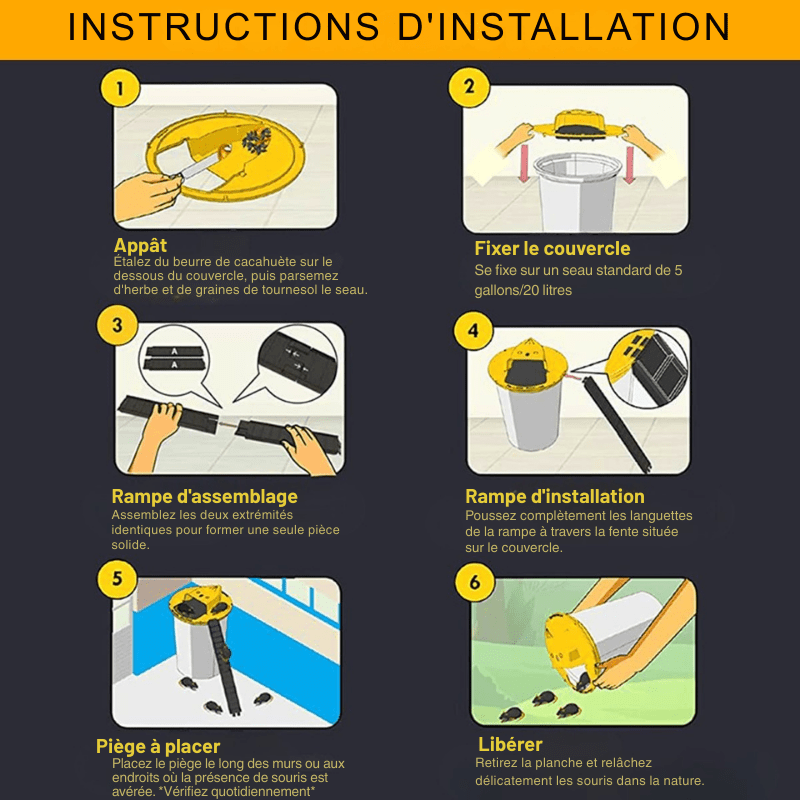 INSTRUCTIONS D'INSTALLATION

1

Appât
Étalez du beurre de cacahuète sur le dessous du couvercle, puis parsemez d'herbe et de graines de tournesol le seau.

2

Fixer le couvercle
Se fixe sur un seau standard de 5 gallons/20 litres

3

A
A

Rampe d'assemblage
Assemblez les deux extrémités identiques pour former une seule pièce solide.

4

Rampe d'installation
Poussez complètement les languettes de la rampe à travers la fente située sur le couvercle.

5

Piège à placer
Placez le piège le long des murs ou aux endroits où la présence de souris est avérée. *Vérifiez quotidiennement*

6

Libérer
Retirez la planche et relâchez délicatement les souris dans la nature.