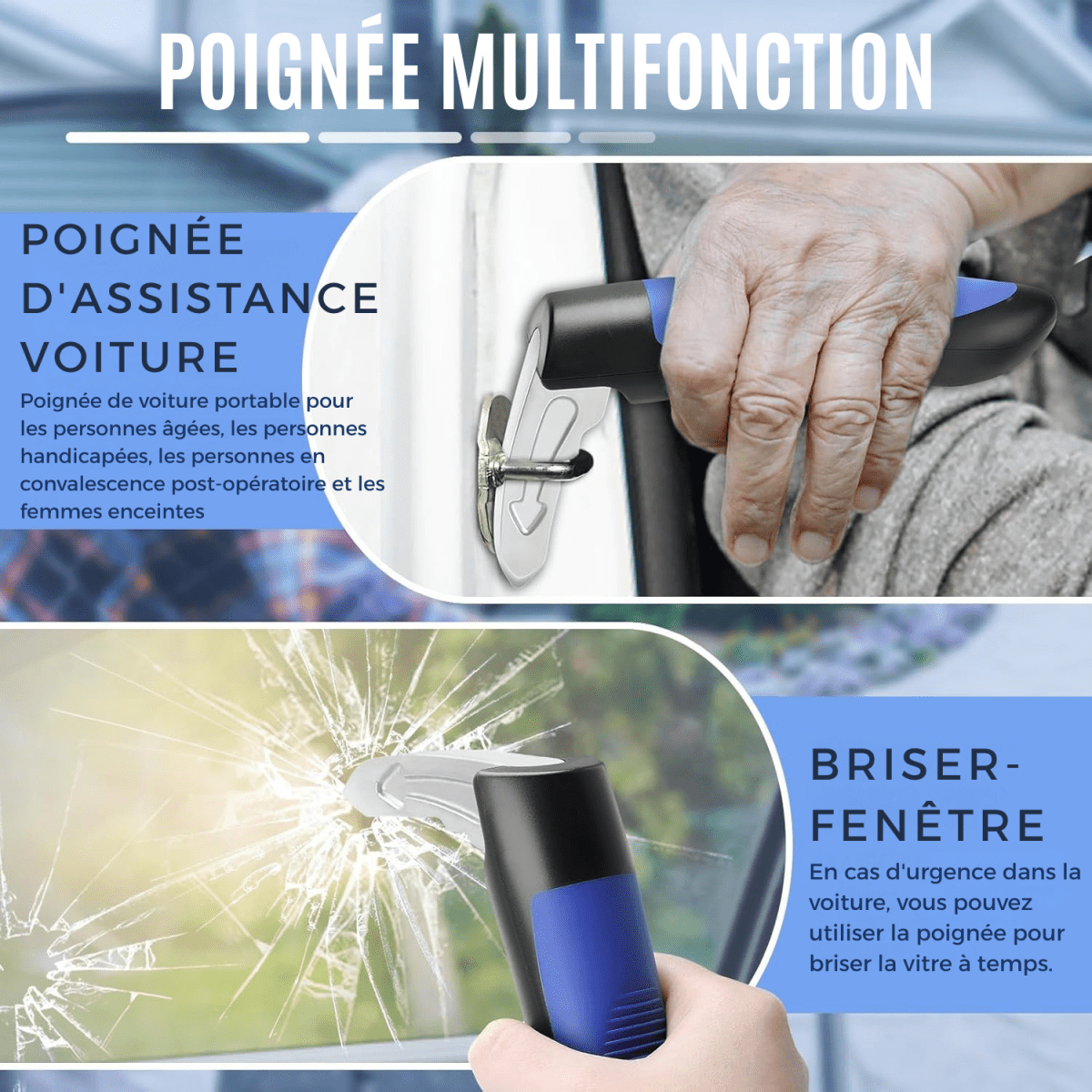 POIGNÉE MULTIFONCTION

POIGNÉE D'ASSISTANCE VOITURE

Poignée de voiture portable pour les personnes âgées, les personnes handicapées, les personnes en convalescence post-opératoire et les femmes enceintes

BRISER-FENÊTRE

En cas d'urgence dans la voiture, vous pouvez utiliser la poignée pour briser la vitre à temps.